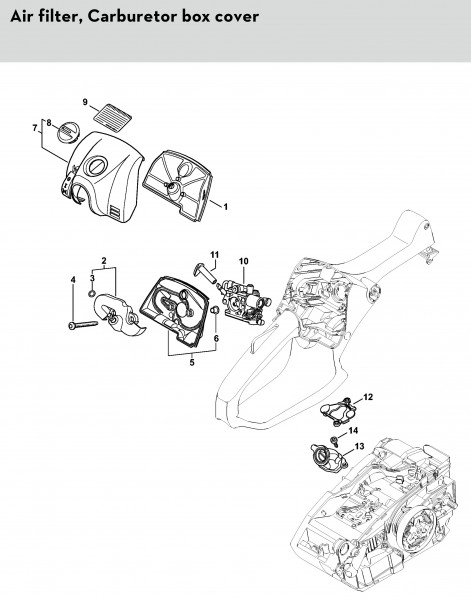 Air filter, Carburetor box cover

9
8
7
1
2
3
4
11
10
6
5
12
14
13